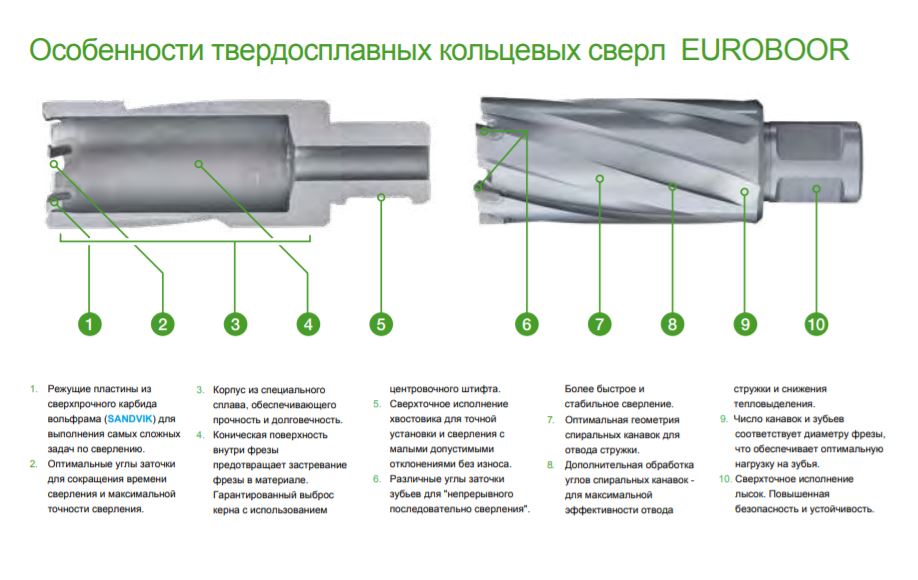 Особенности твердосплавных кольцевых сверл EUROBOOR

1
2
3
4
5
6
7
8
9
10

1. Режущие пластины из сверхпрочного карбида вольфрама (SANDVIK) для выполнения самых сложных задач по сверлению.
2. Оптимальные углы заточки для сокращения времени сверления и максимальной точности сверления.

3. Корпус из специального сплава, обеспечивающего прочность и долговечность.
4. Коническая поверхность внутри фрезы предотвращает застревание фрезы в материале. Гарантированный выброс керна с использованием центровочного штифта.

5. Сверхточное исполнение хвостовика для точной установки и сверления с малыми допустимыми отклонениями без износа.
6. Различные углы заточки зубьев для "непрерывного последовательно сверления". Более быстрое и стабильное сверление.

7. Оптимальная геометрия спиральных канавок для отвода стружки.
8. Дополнительная обработка углов спиральных канавок - для максимальной эффективности отвода стружки и снижения тепловыделения.

9. Число канавок и зубьев соответствует диаметру фрезы, что обеспечивает оптимальную нагрузку на зубья.
10. Сверхточное исполнение лысок. Повышенная безопасность и устойчивость.